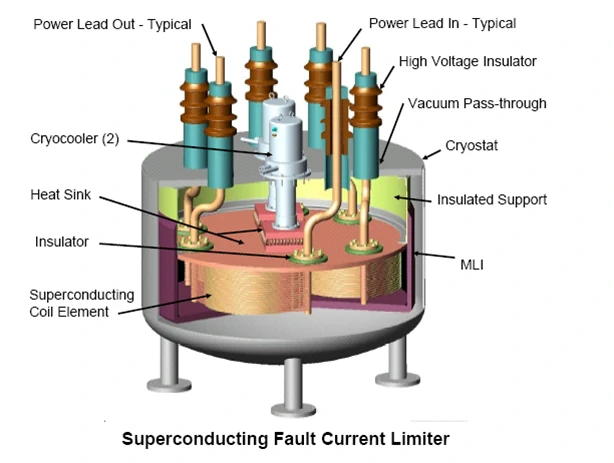 Power Lead Out - Typical
Power Lead In - Typical
High Voltage Insulator
Vacuum Pass-through
Cryocooler (2)
Cryostat
Heat Sink
Insulated Support
Insulator
MLI
Superconducting Coil Element

Superconducting Fault Current Limiter